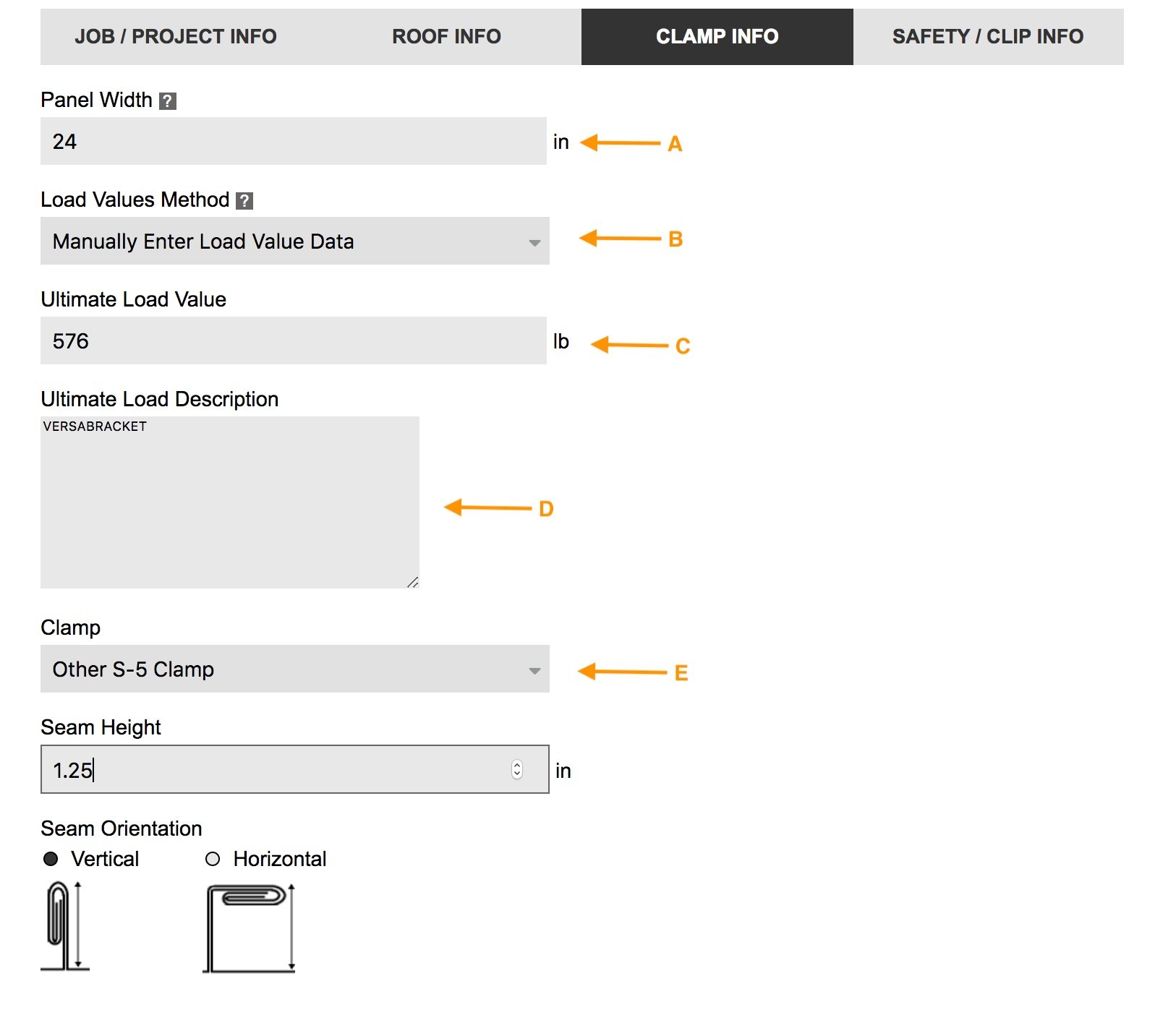 JOB / PROJECT INFO ROOF INFO CLAMP INFO SAFETY / CLIP INFO

Panel Width ?

24

in A

Load Values Method ?

Manually Enter Load Value Data

B

Ultimate Load Value

576

lb C

Ultimate Load Description

VERSABRACKET

D

Clamp

Other S-5 Clamp

E

Seam Height

1.25

in

Seam Orientation

Vertical Horizontal